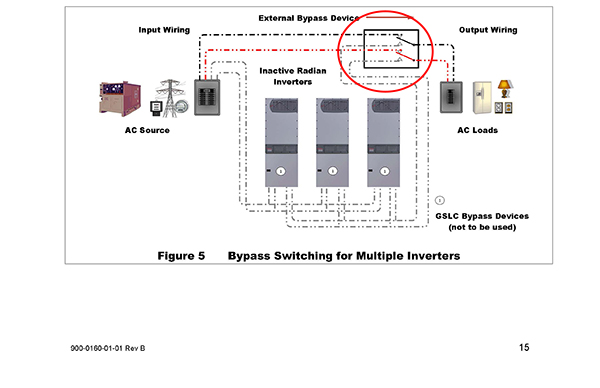 External Bypass Device

Input Wiring

Output Wiring

Inactive Radian Inverters

AC Source

AC Loads

1

1

1

1

GSLC Bypass Devices (not to be used)

Figure 5 Bypass Switching for Multiple Inverters

900-0160-01-01 Rev B

15